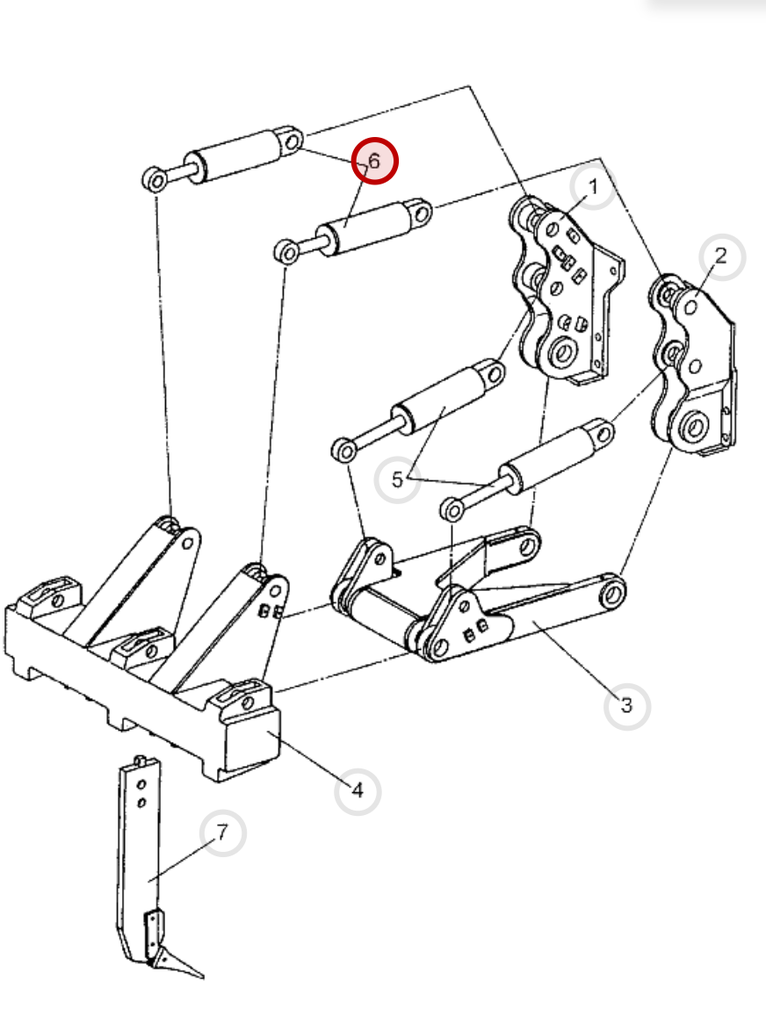 6
1
2
5
3
4
7