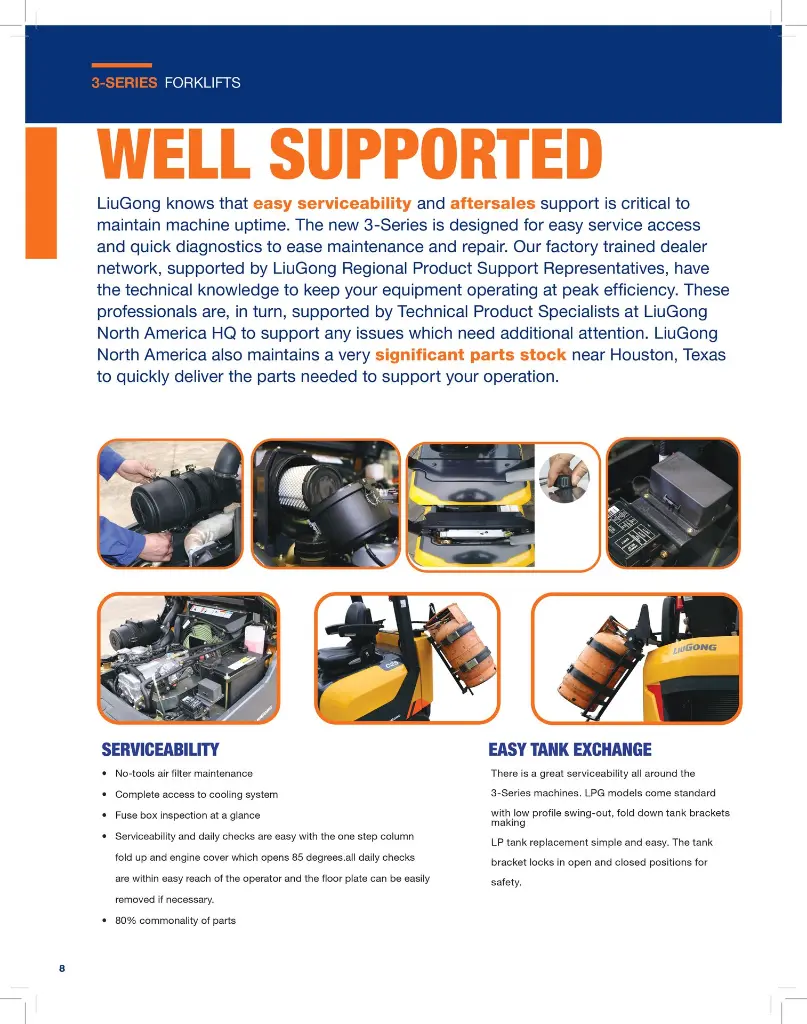 3-SERIES FORKLIFTS

WELL SUPPORTED

LiuGong knows that easy serviceability and aftersales support is critical to maintain machine uptime. The new 3-Series is designed for easy service access and quick diagnostics to ease maintenance and repair. Our factory trained dealer network, supported by LiuGong Regional Product Support Representatives, have the technical knowledge to keep your equipment operating at peak efficiency. These professionals are, in turn, supported by Technical Product Specialists at LiuGong North America HQ to support any issues which need additional attention. LiuGong North America also maintains a very significant parts stock near Houston, Texas to quickly deliver the parts needed to support your operation.

LIUGONG

SERVICEABILITY

• No-tools air filter maintenance
• Complete access to cooling system
• Fuse box inspection at a glance
• Serviceability and daily checks are easy with the one step column fold up and engine cover which opens 85 degrees.all daily checks are within easy reach of the operator and the floor plate can be easily removed if necessary.
• 80% commonality of parts

EASY TANK EXCHANGE

There is a great serviceability all around the 3-Series machines. LPG models come standard with low profile swing-out, fold down tank brackets making LP tank replacement simple and easy. The tank bracket locks in open and closed positions for safety.

8