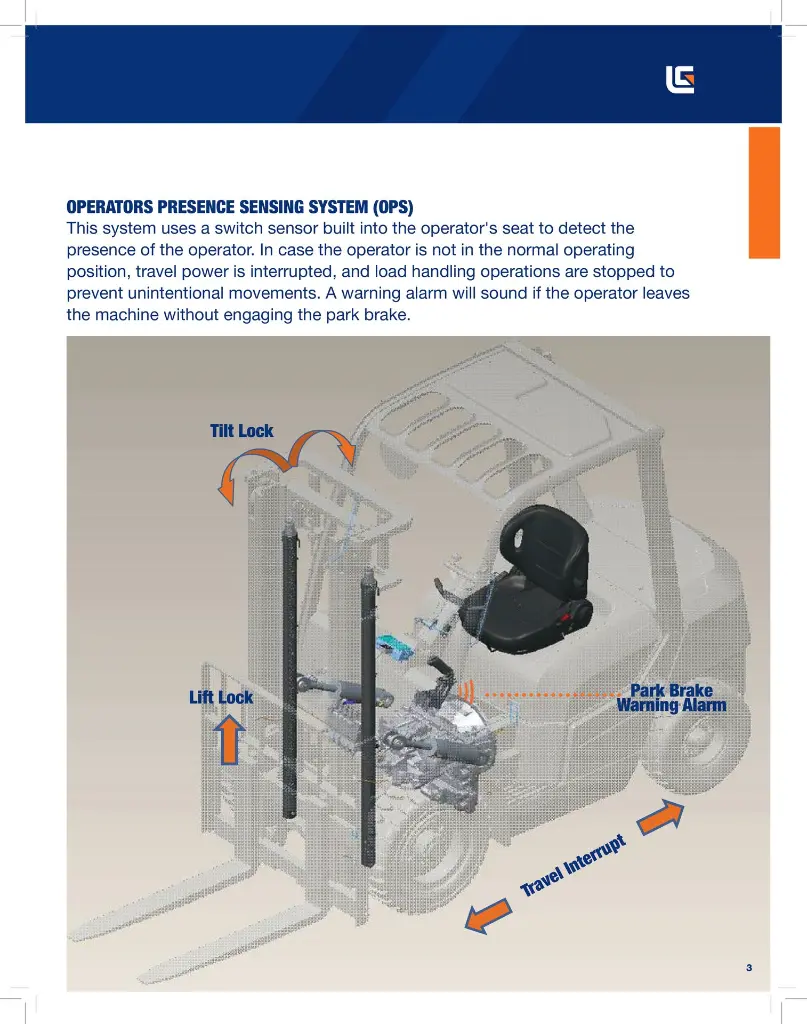 OPERATORS PRESENCE SENSING SYSTEM (OPS)
This system uses a switch sensor built into the operator's seat to detect the presence of the operator. In case the operator is not in the normal operating position, travel power is interrupted, and load handling operations are stopped to prevent unintentional movements. A warning alarm will sound if the operator leaves the machine without engaging the park brake.

Tilt Lock

Lift Lock

Park Brake
Warning Alarm

Travel Interrupt

3