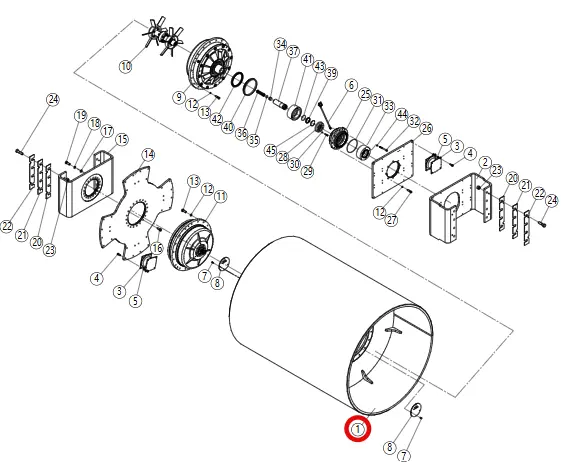 10
9
12
13
42
40
36
35
34
37
41
43
39
6
25
31
33
44
32
26
45
28
30
29
5
3
4
2
23
20
21
22
24
12
27
24
19
18
17
15
14
22
21
20
23
13
12
11
16
4
3
5
7
8
1
8
7